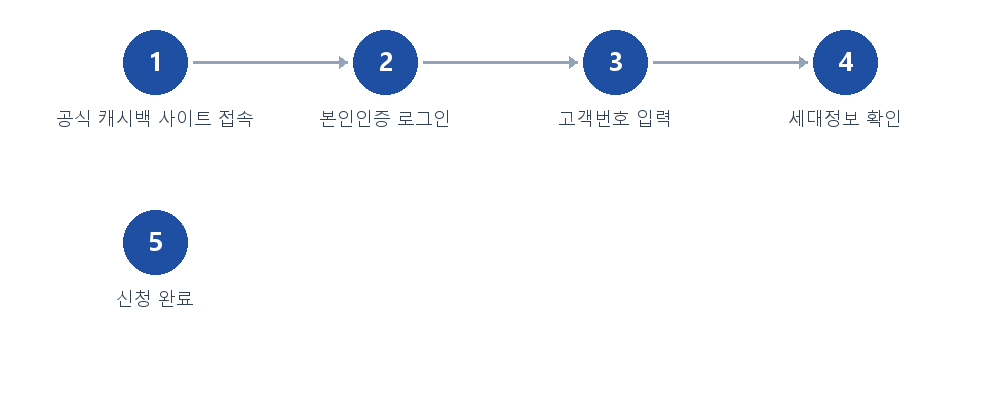 1
공식 캐시백 사이트 접속

2
본인인증 로그인

3
고객번호 입력

4
세대정보 확인

5
신청 완료